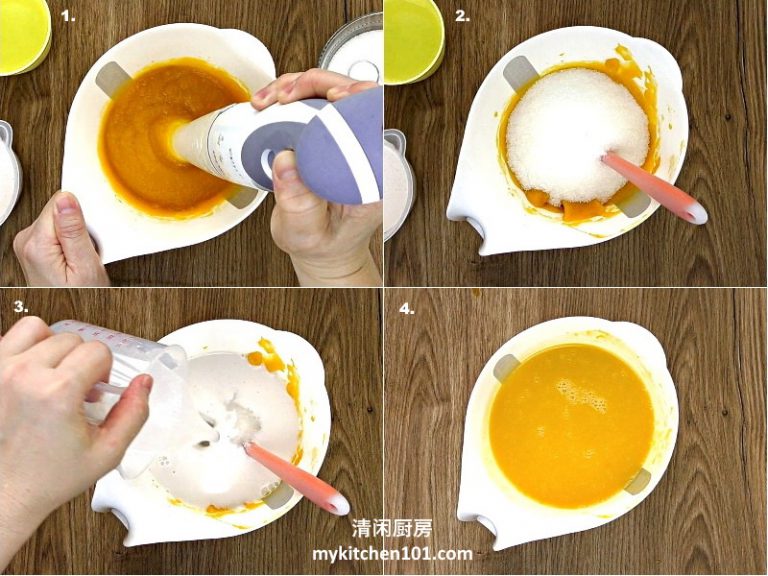 1.

2.

3.

4.

清闲厨房
mykitchen101.com